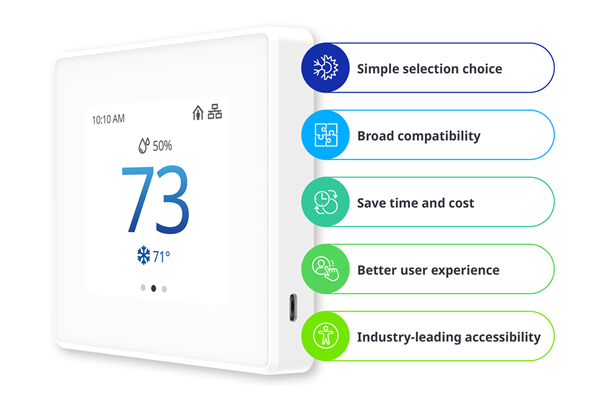 10:10 AM

50%

73

71°

Simple selection choice

Broad compatibility

Save time and cost

Better user experience

Industry-leading accessibility