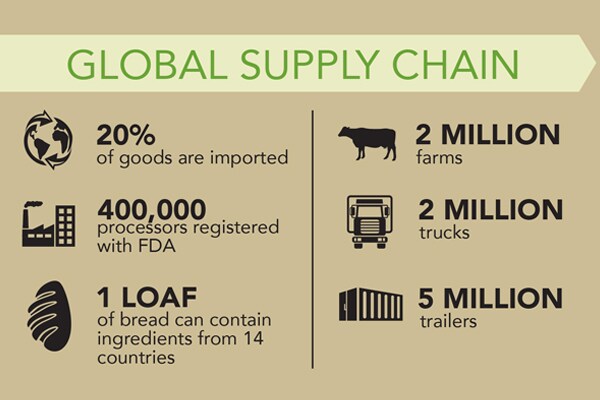 GLOBAL SUPPLY CHAIN

20%
of goods are imported

400,000
processors registered with FDA

1 LOAF
of bread can contain ingredients from 14 countries

2 MILLION
farms

2 MILLION
trucks

5 MILLION
trailers